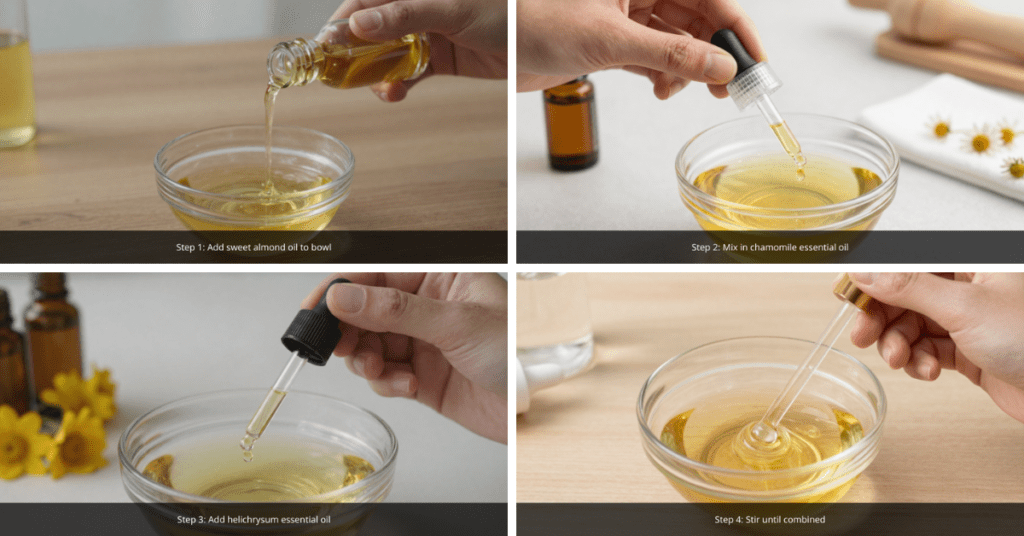 Step 1: Add sweet almond oil to bowl

Step 2: Mix in chamomile essential oil

Step 3: Add helichrysum essential oil

Step 4: Stir until combined